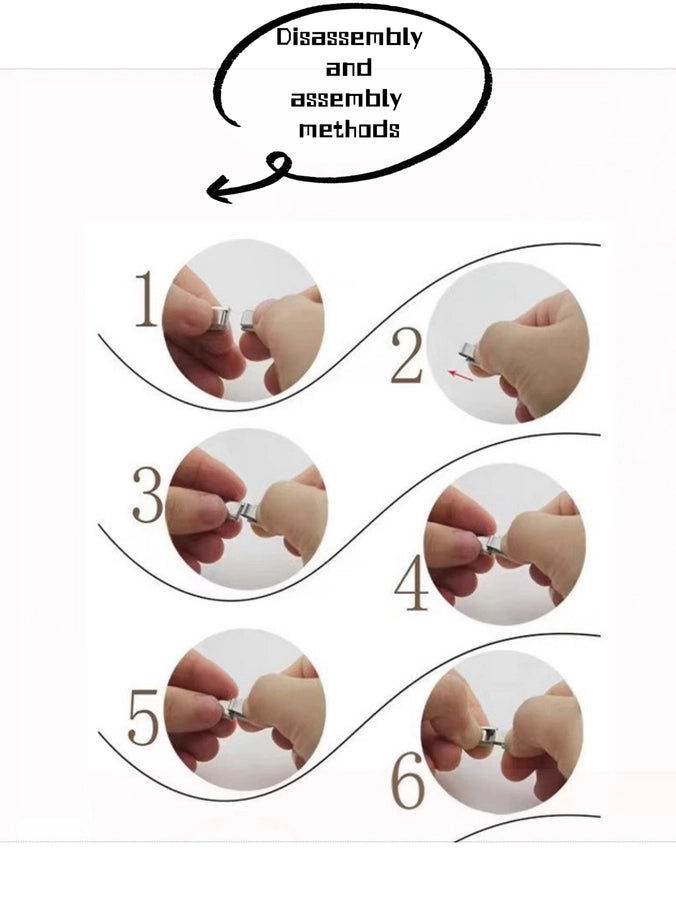 Disassembly and assembly methods

1

2

3

4

5

6